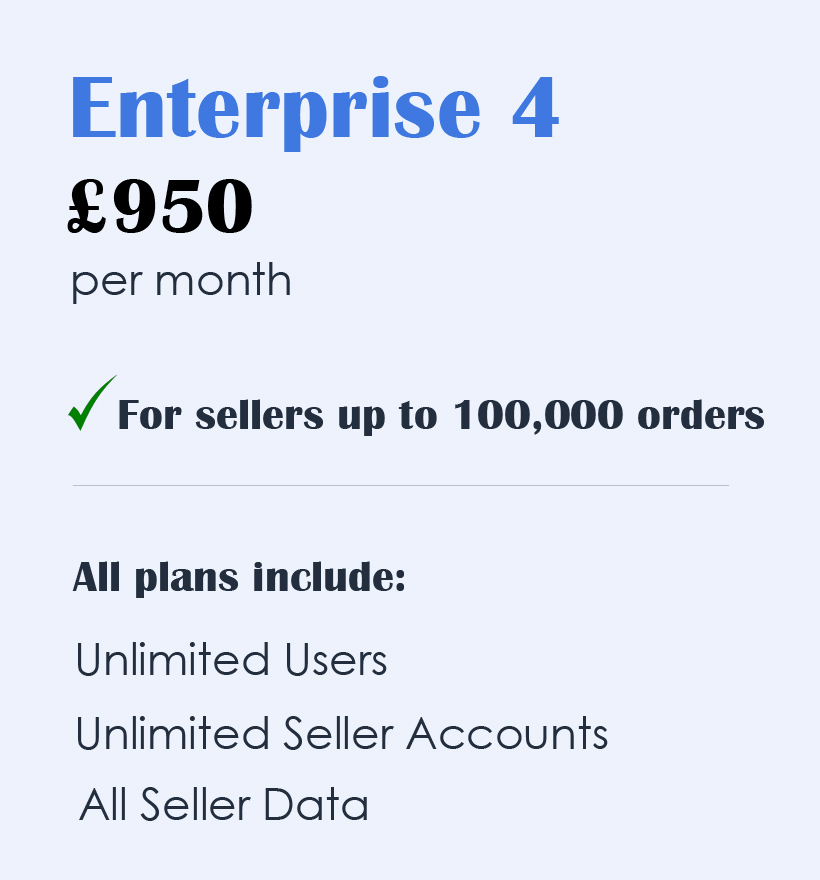 Enterprise 4

£950

per month

✓ For sellers up to 100,000 orders

All plans include:

Unlimited Users

Unlimited Seller Accounts

All Seller Data